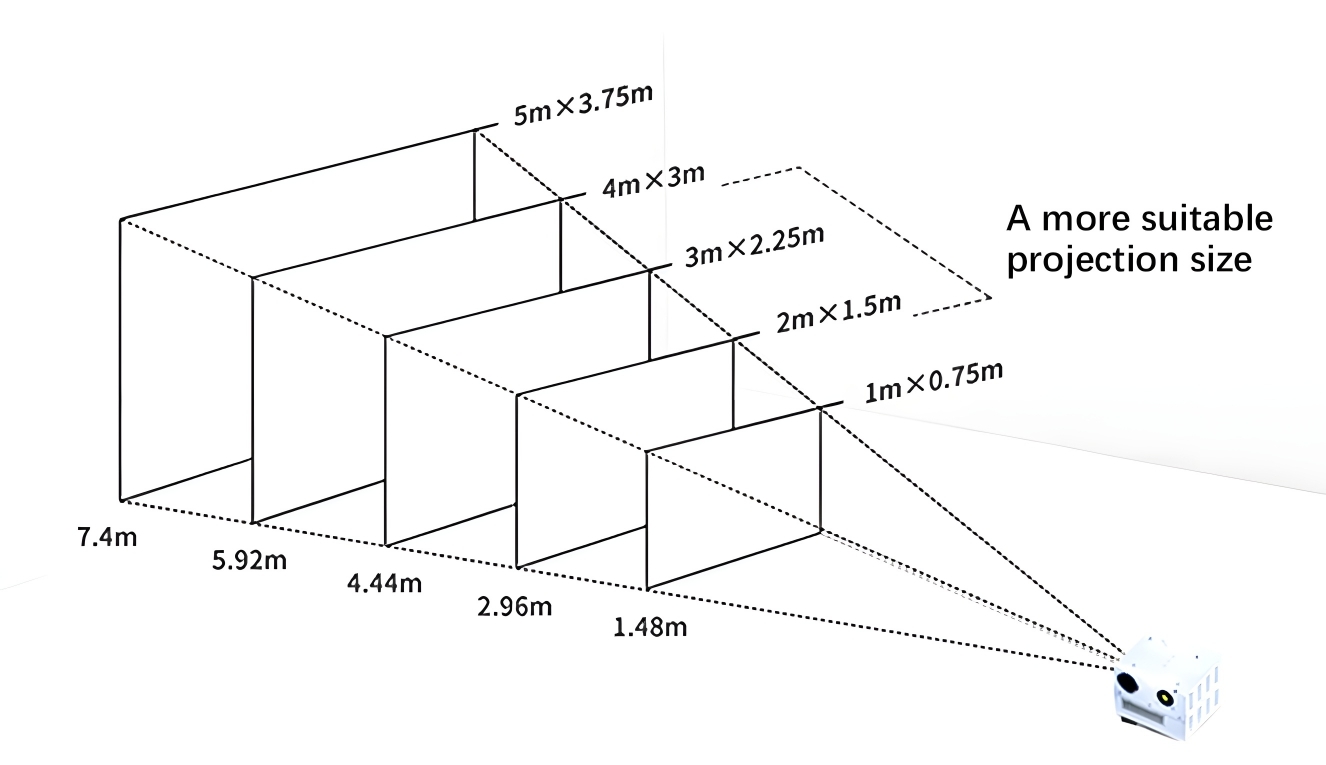 5m×3.75m

4m×3m

3m×2.25m

2m×1.5m

1m×0.75m

A more suitable projection size

7.4m

5.92m

4.44m

2.96m

1.48m